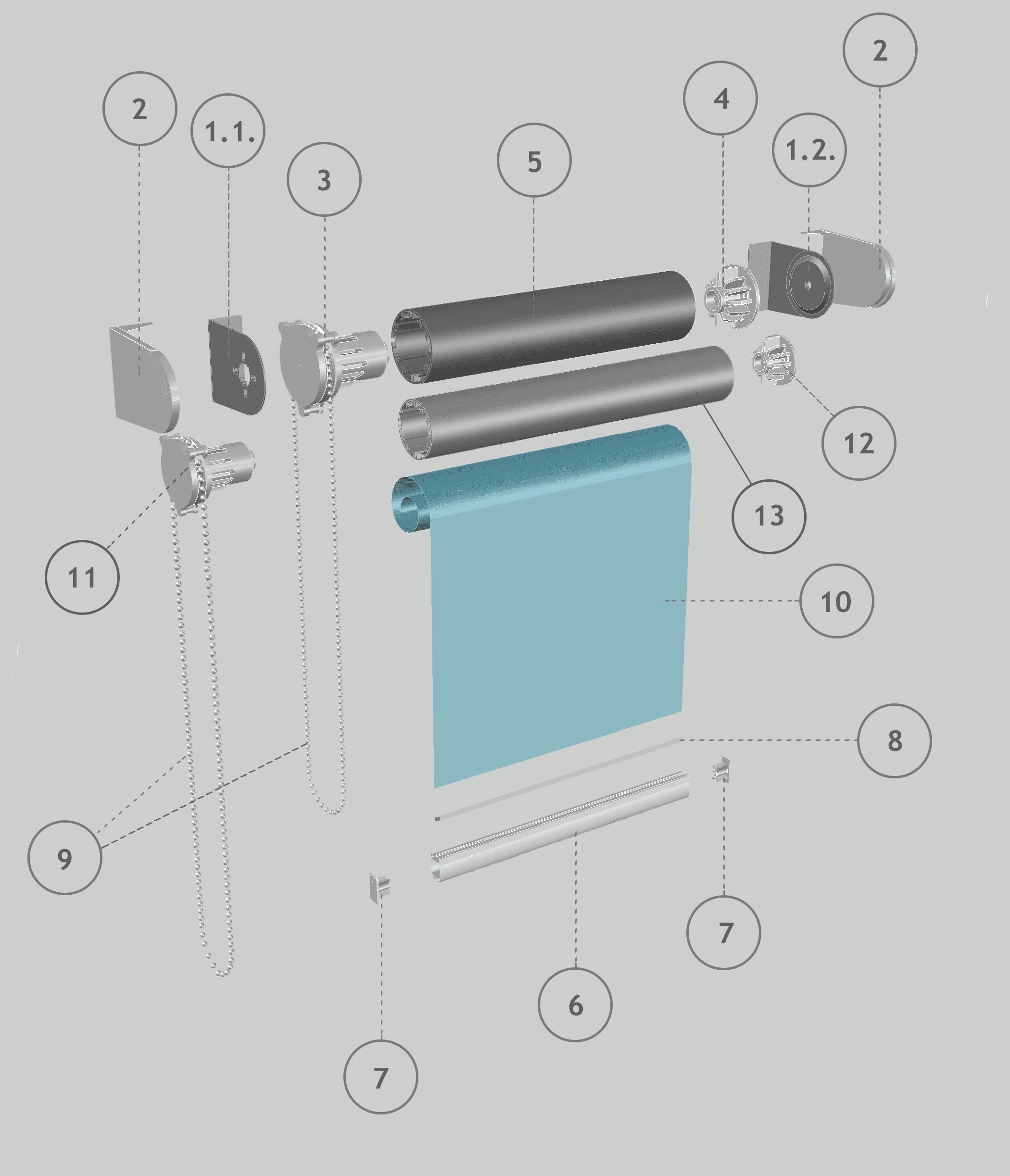 2

1.1.

3

5

4

1.2.

2

12

13

11

10

8

9

7

6

7